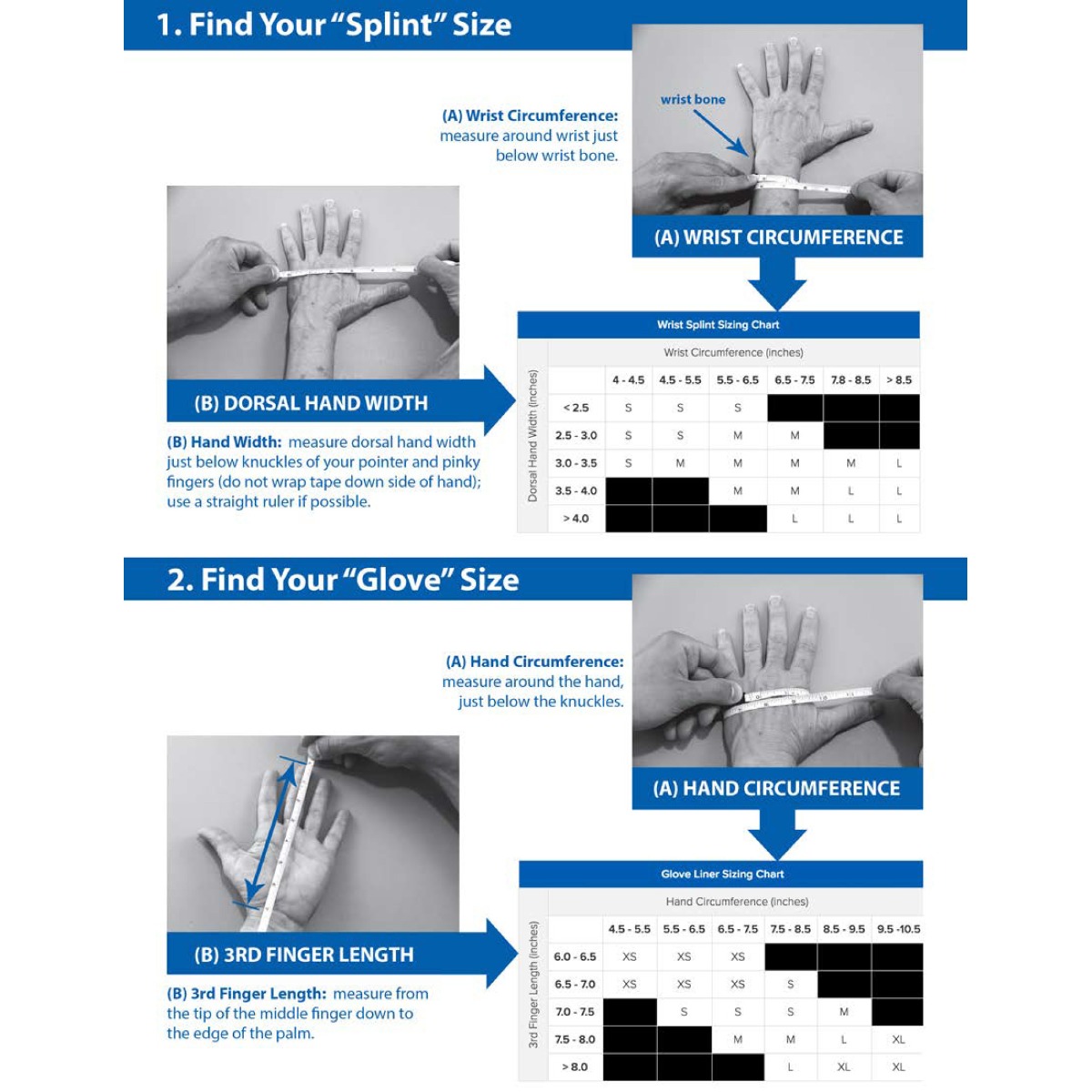 1. Find Your "Splint" Size

(A) Wrist Circumference: measure around wrist just below wrist bone.

wrist bone

(A) WRIST CIRCUMFERENCE

(B) DORSAL HAND WIDTH

(B) Hand Width: measure dorsal hand width just below knuckles of your pointer and pinky fingers (do not wrap tape down side of hand); use a straight ruler if possible.

Wrist Splint Sizing Chart

Wrist Circumference (inches)

Dorsal Hand Width (inches)

| | 4 - 4.5 | 4.5 - 5.5 | 5.5 - 6.5 | 6.5 - 7.5 | 7.8 - 8.5 | > 8.5 |
|---|---|---|---|---|---|---|
| < 2.5 | S | S | S | | | |
| 2.5 - 3.0 | S | S | M | M | | |
| 3.0 - 3.5 | S | M | M | M | M | L |
| 3.5 - 4.0 | | | M | M | L | L |
| > 4.0 | | | | L | L | L |

2. Find Your "Glove" Size

(A) Hand Circumference: measure around the hand, just below the knuckles.

(A) HAND CIRCUMFERENCE

(B) 3RD FINGER LENGTH

(B) 3rd Finger Length: measure from the tip of the middle finger down to the edge of the palm.

Glove Liner Sizing Chart

Hand Circumference (inches)

3rd Finger Length (inches)

| | 4.5 - 5.5 | 5.5 - 6.5 | 6.5 - 7.5 | 7.5 - 8.5 | 8.5 - 9.5 | 9.5 -10.5 |
|---|---|---|---|---|---|---|
| 6.0 - 6.5 | XS | XS | XS | | | |
| 6.5 - 7.0 | XS | XS | XS | S | | |
| 7.0 - 7.5 | | S | S | S | M | |
| 7.5 - 8.0 | | | M | M | L | XL |
| > 8.0 | | | | L | XL | XL |